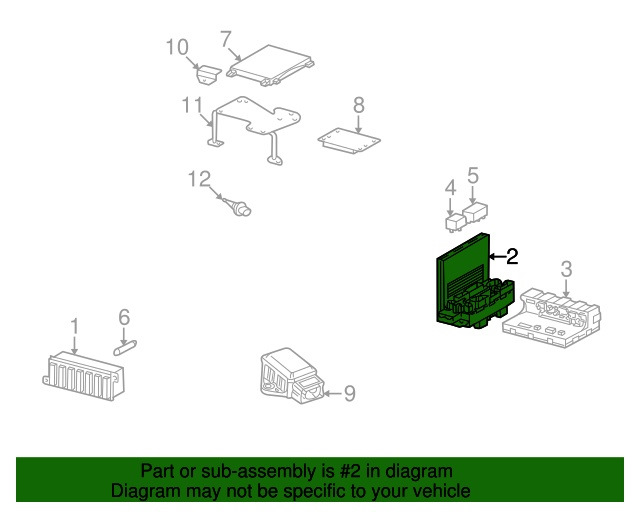 10
7
11
8
12
4
5
2
3
1
6
9

Part or sub-assembly is #2 in diagram
Diagram may not be specific to your vehicle