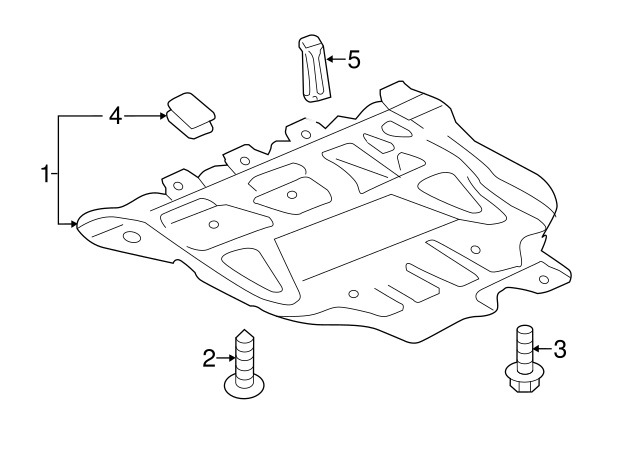 5
4
1
2
3