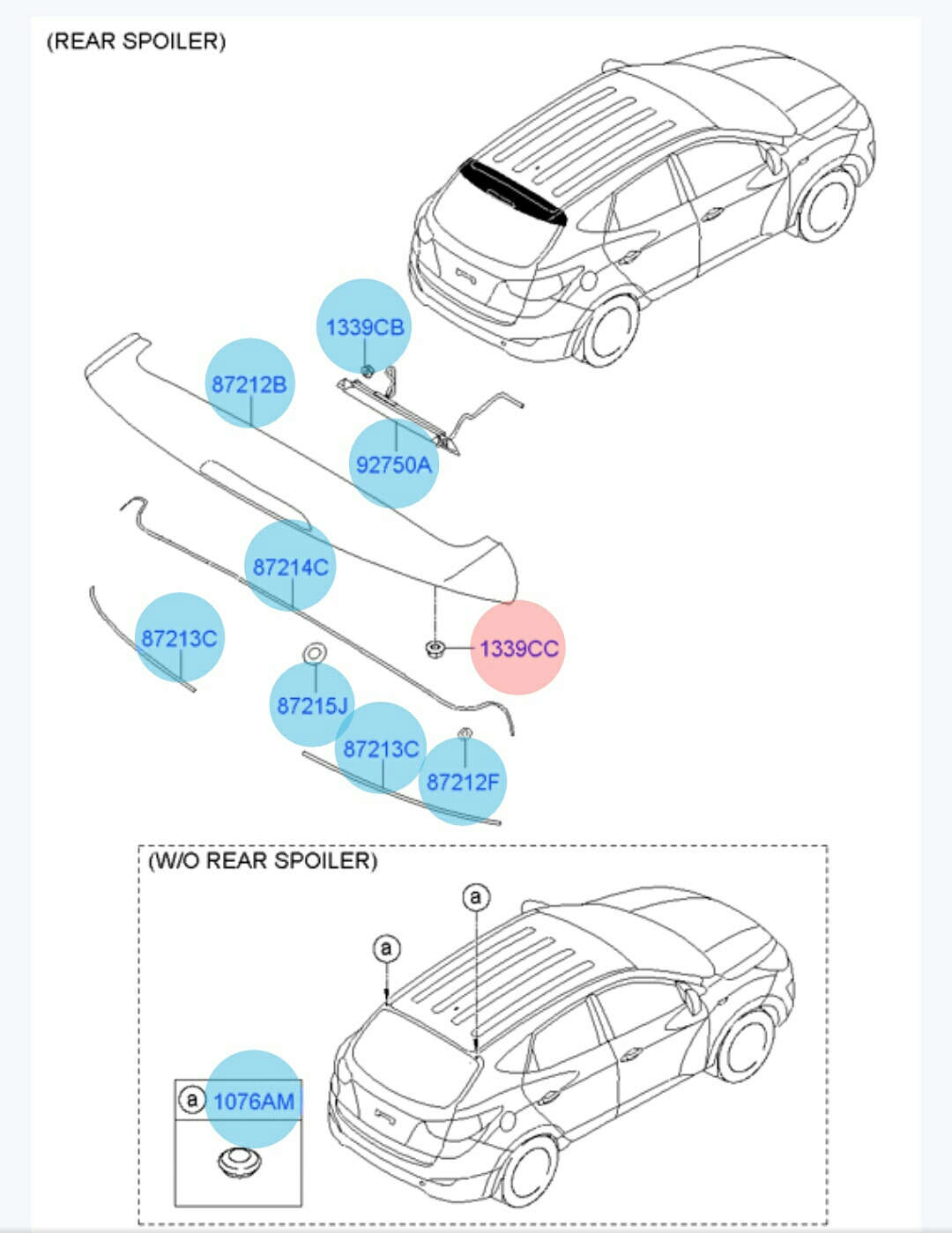 (REAR SPOILER)

1339CB

87212B

92750A

87214C

87213C

1339CC

87215J

87213C

87212F

(W/O REAR SPOILER)

a

a

a 1076AM