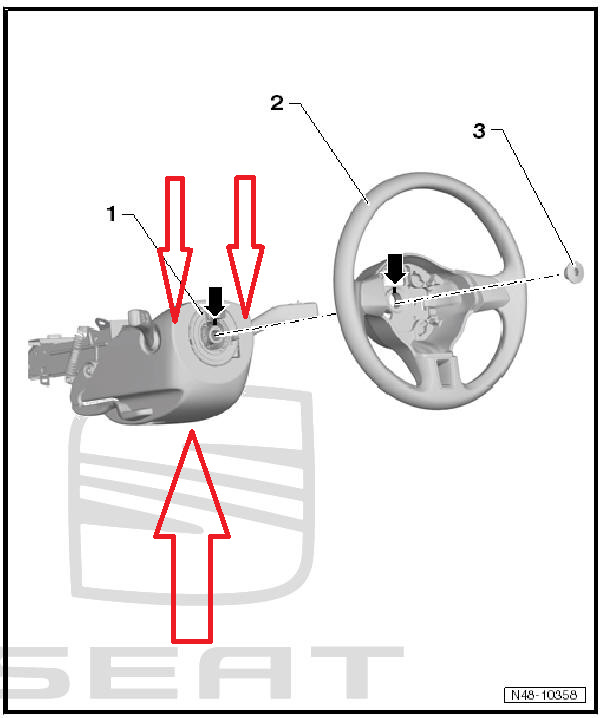 2

3

1

SEAT

N48-10358