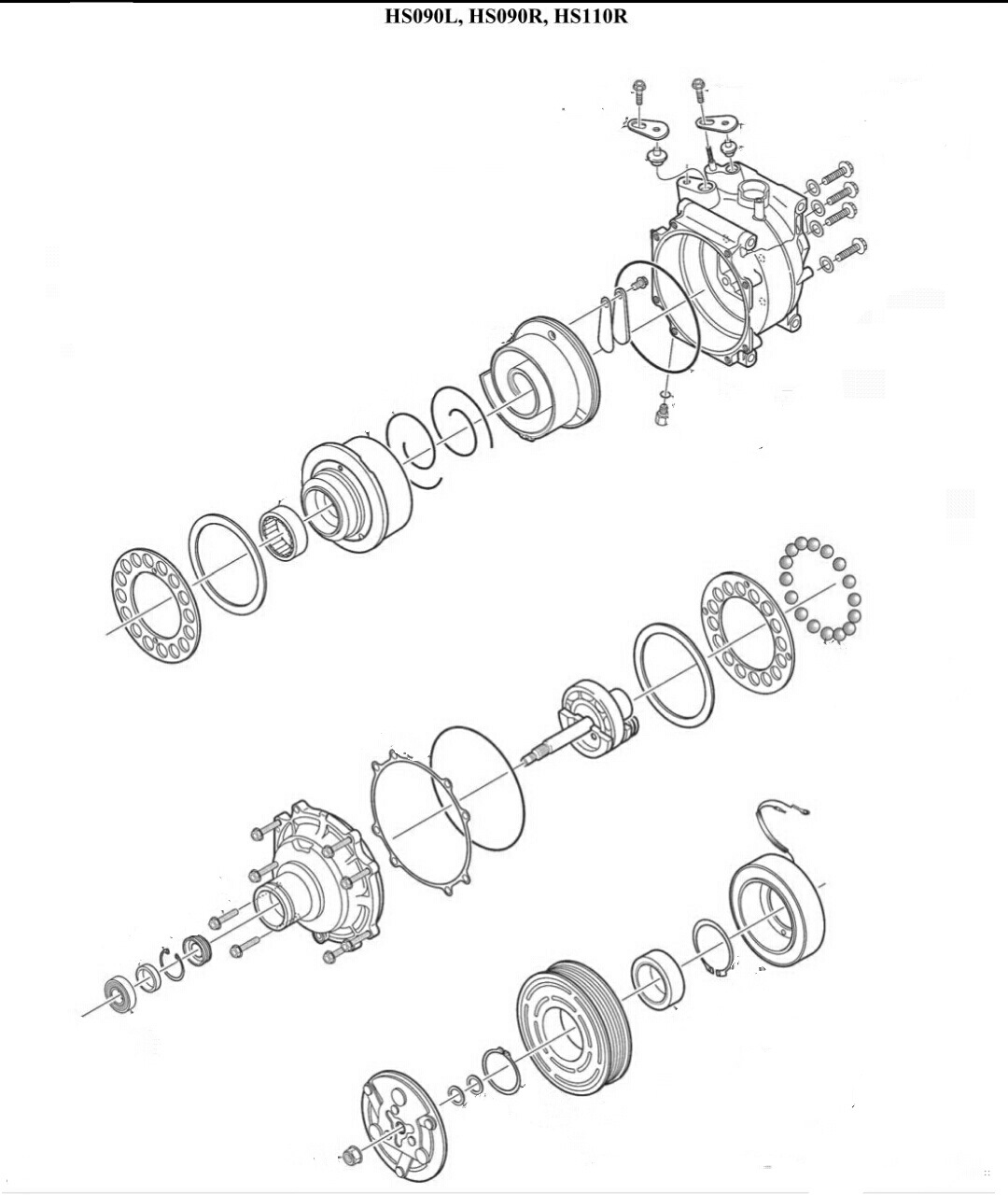 HS090L, HS090R, HS110R