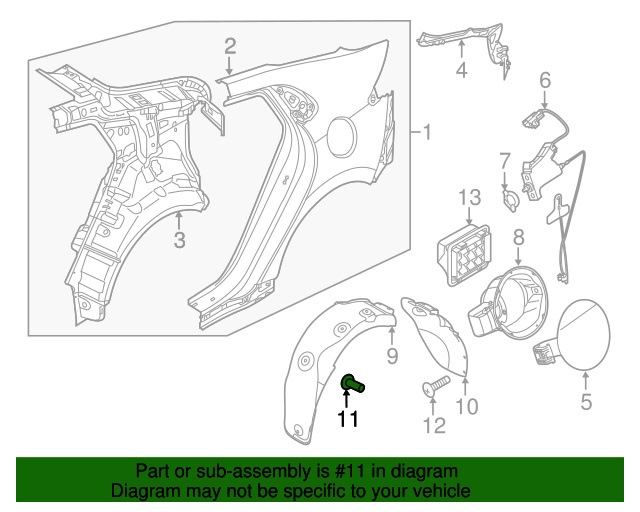 2
4
6
1
7
13
3
8
9
5
10
11
12

Part or sub-assembly is #11 in diagram
Diagram may not be specific to your vehicle