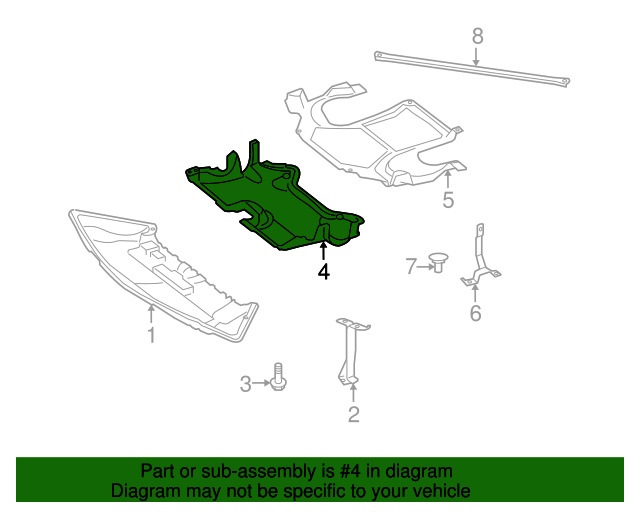 8

5

4

7

6

1

3

2

Part or sub-assembly is #4 in diagram
Diagram may not be specific to your vehicle