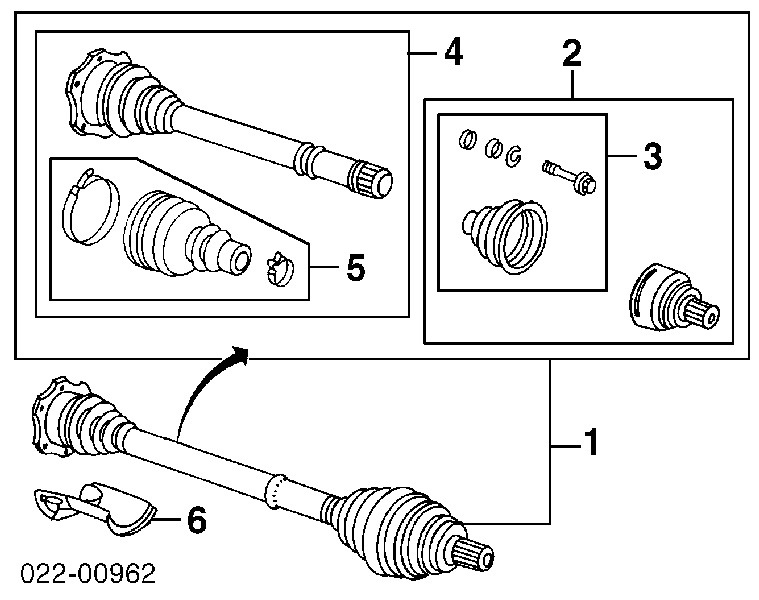 4
2
3
5
1
6
022-00962