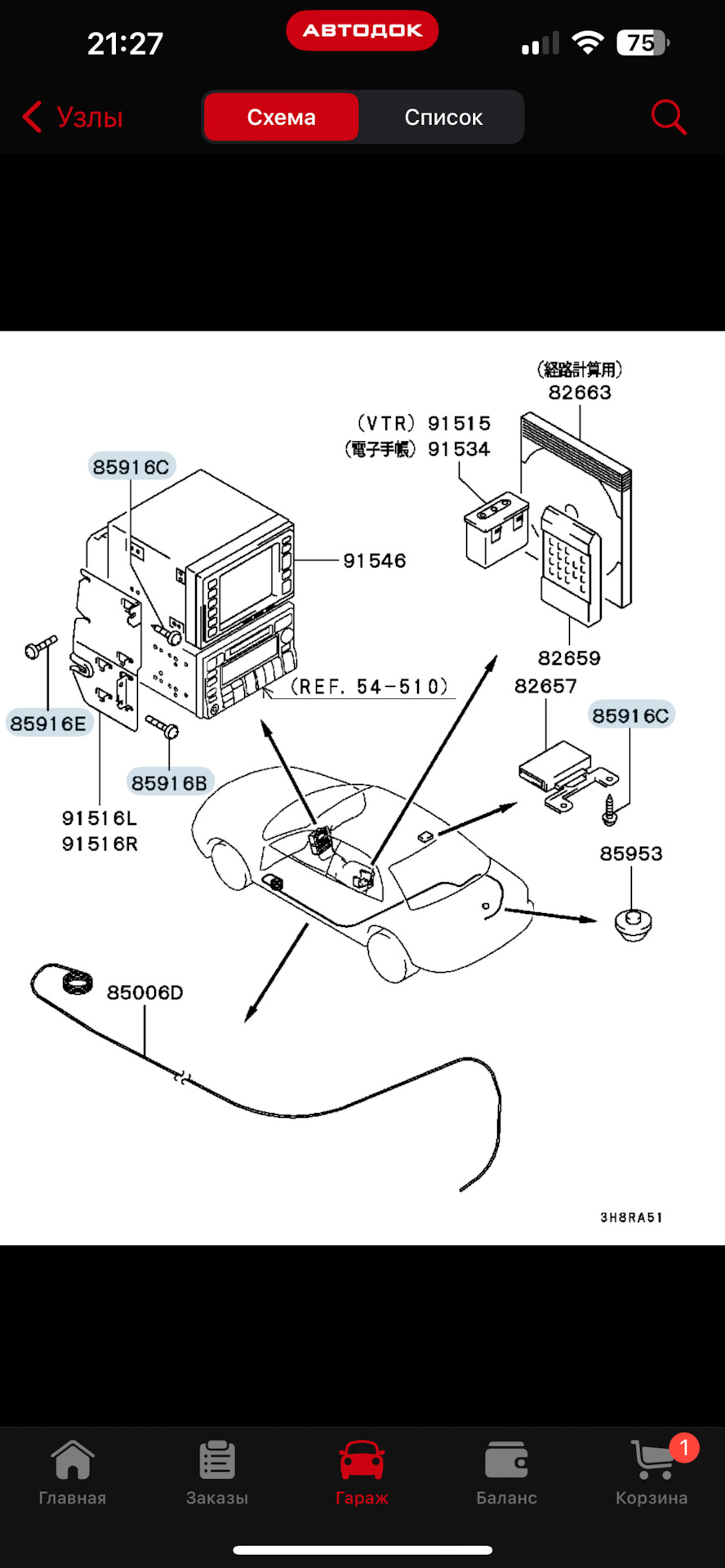 21:27
АВТОДОК
75

Узлы
Схема
Список

(経路計算用)
82663
(VTR) 91515
(電子手帳) 91534
85916C
91546
82659
(REF. 54-510)
82657
85916C
85916E
85916B
91516L
91516R
85953
85006D
3H8RA51

Главная
Заказы
Гараж
Баланс
1
Корзина