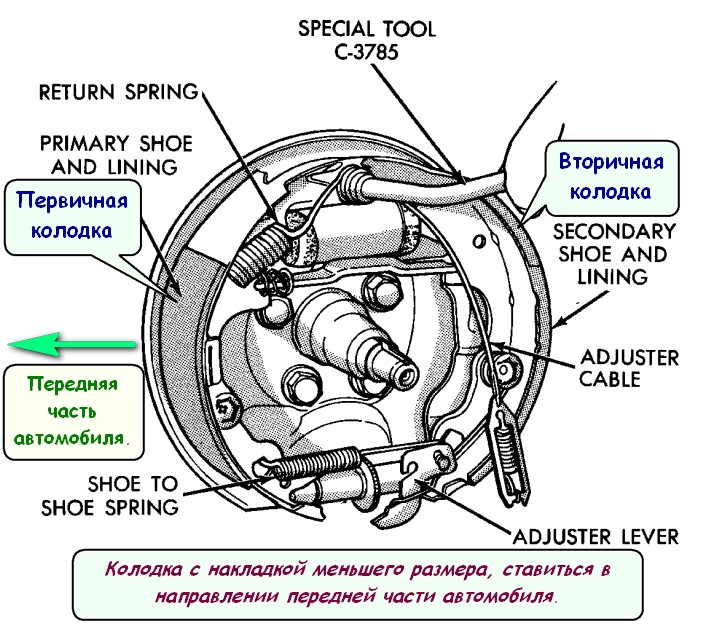 SPECIAL TOOL
C-3785

RETURN SPRING

PRIMARY SHOE
AND LINING

Первичная
колодка

Вторичная
колодка

SECONDARY
SHOE AND
LINING

ADJUSTER
CABLE

Передняя
часть
автомобиля.

SHOE TO
SHOE SPRING

ADJUSTER LEVER

Колодка с накладкой меньшего размера, ставиться в направлении передней части автомобиля.