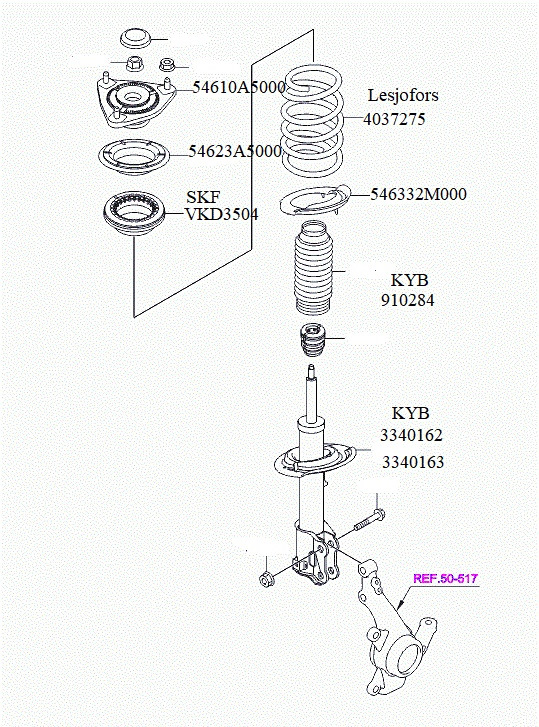 54610A5000

Lesjofors
4037275

54623A5000

SKF
VKD3504

546332M000

KYB
910284

KYB
3340162
3340163

REF.50-517