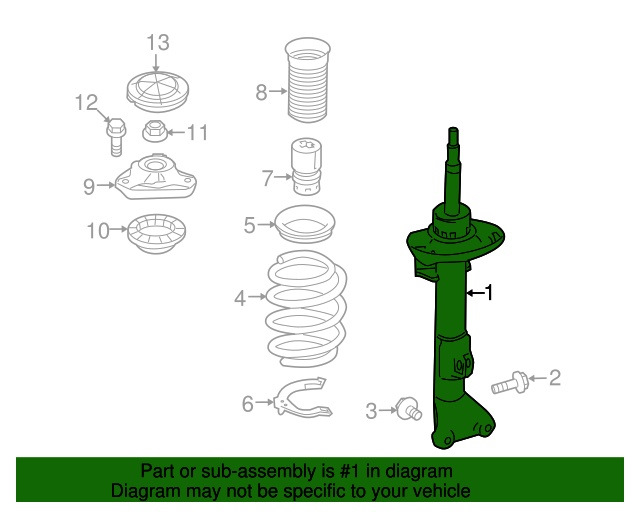 13
12
11
9
10
8
7
5
4
6
1
2
3

Part or sub-assembly is #1 in diagram
Diagram may not be specific to your vehicle