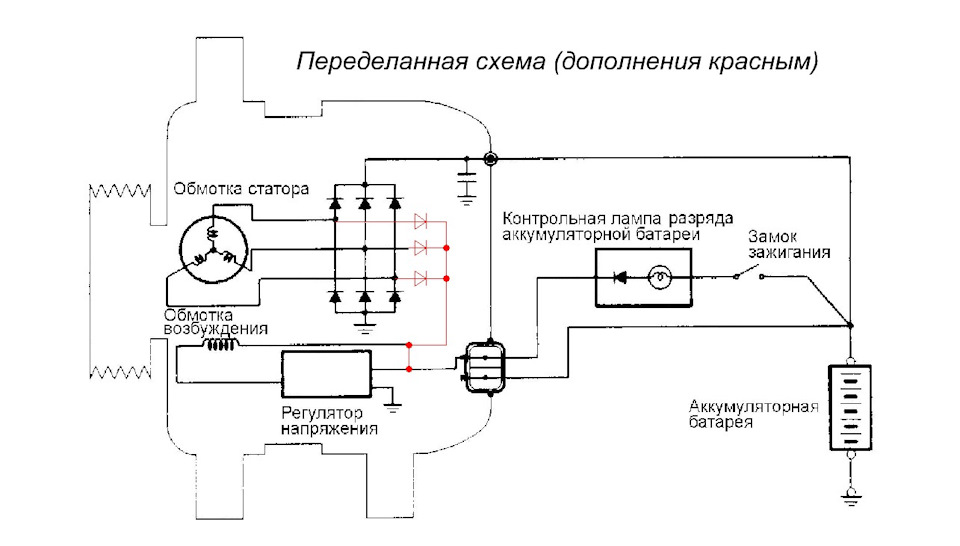 Переделанная схема (дополнения красным)

Обмотка статора

Контрольная лампа разряда аккумуляторной батареи

Замок зажигания

Обмотка возбуждения

Регулятор напряжения

Аккумуляторная батарея