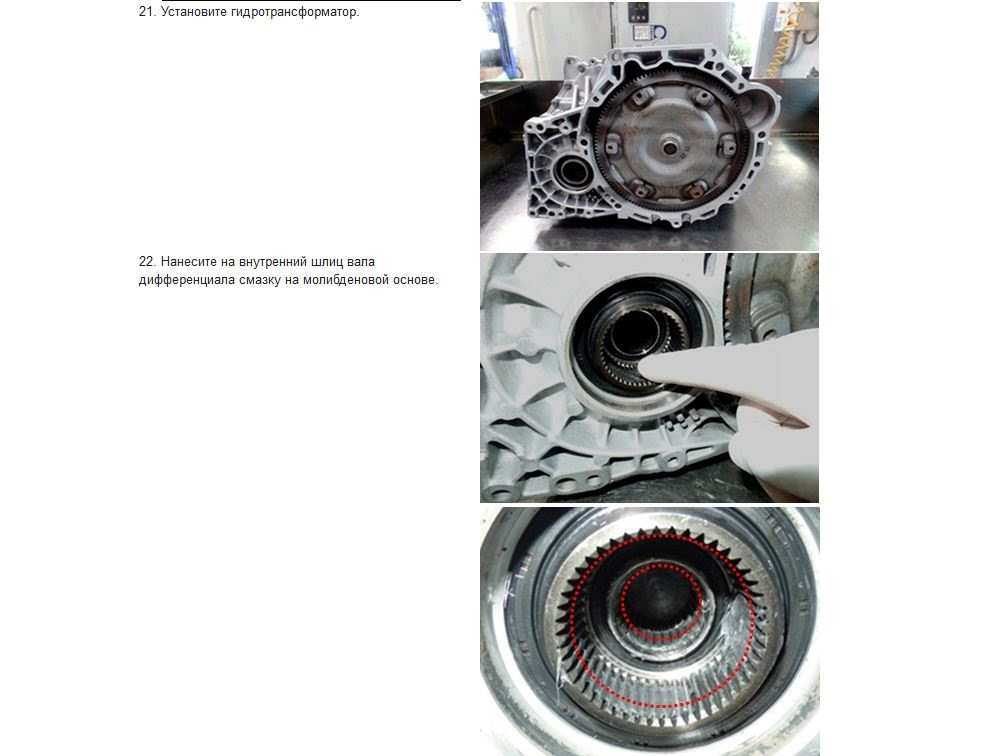 21. Установите гидротрансформатор.

22. Нанесите на внутренний шлиц вала дифференциала смазку на молибденовой основе.