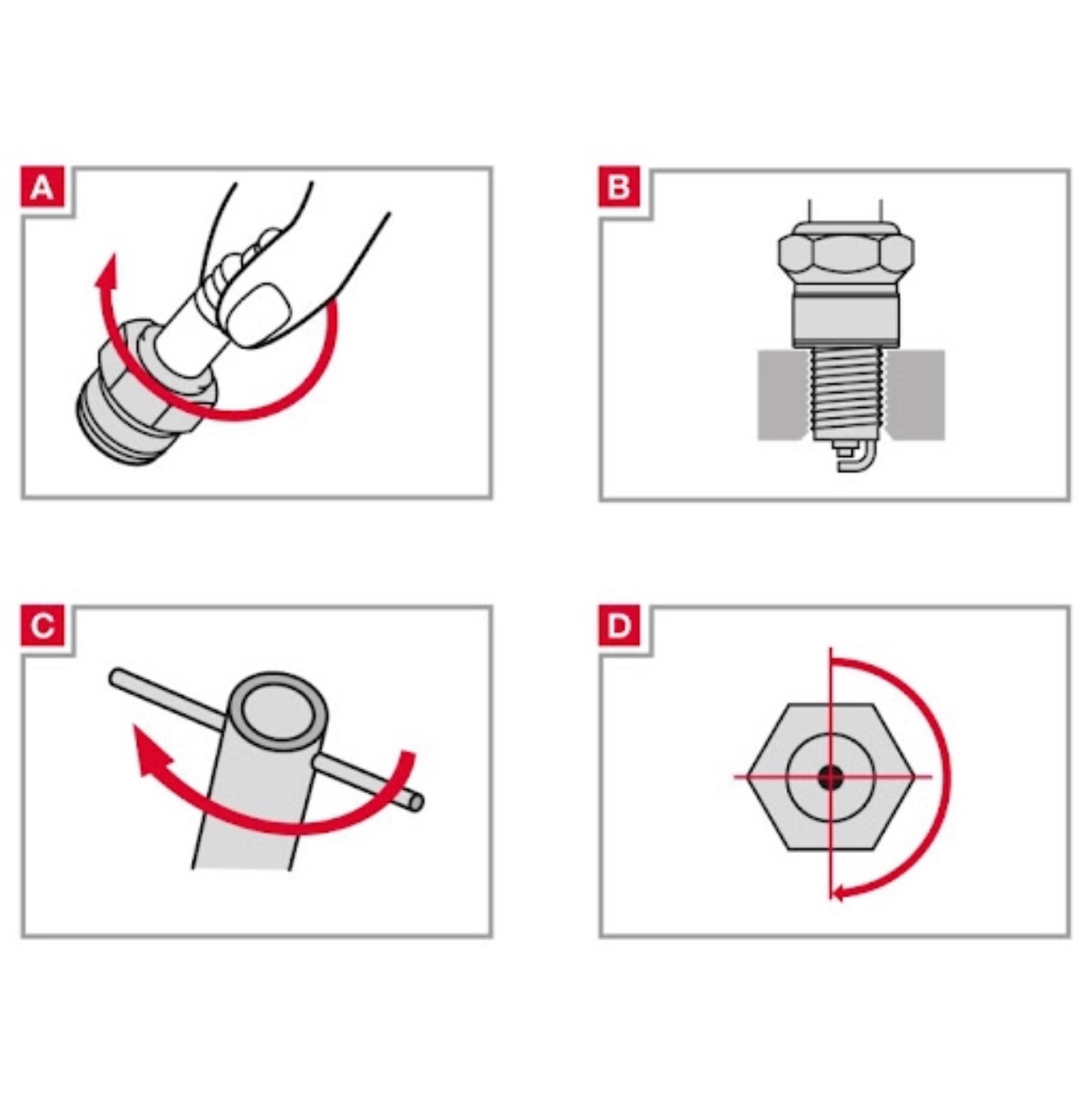 A

B

C

D