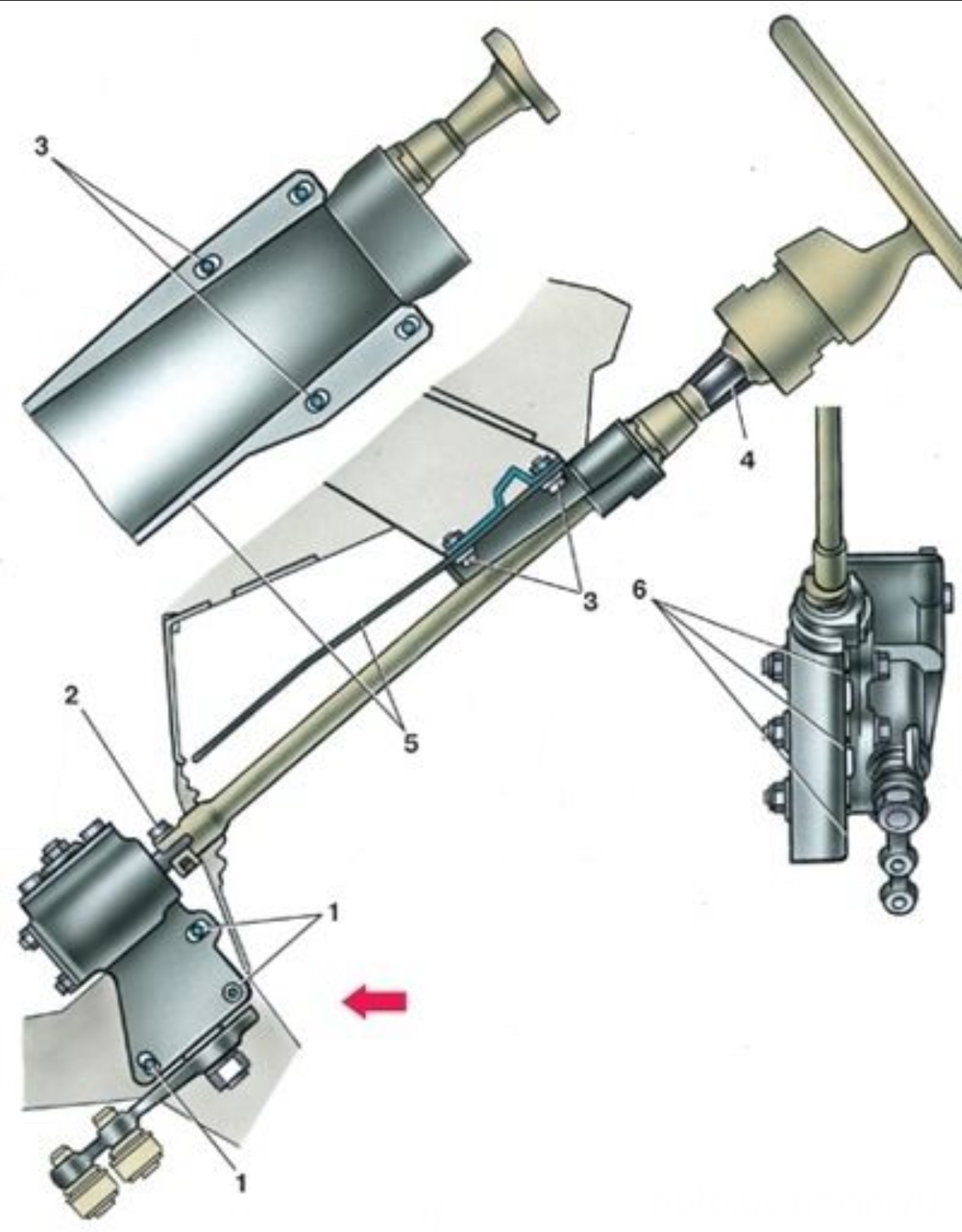 3
4
3
6
2
5
1
1