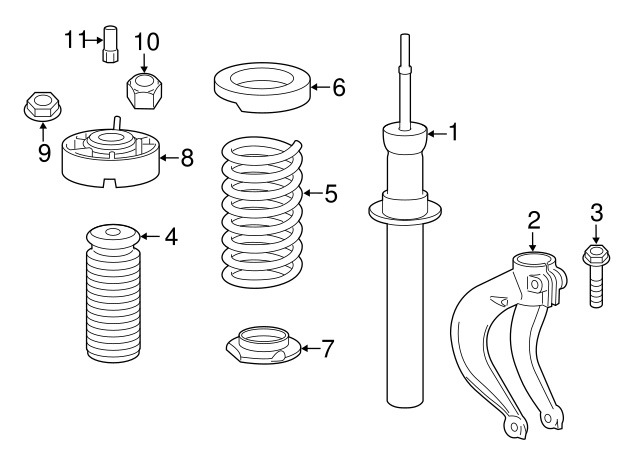 11
10
6
9
8
1
5
4
2
3
7