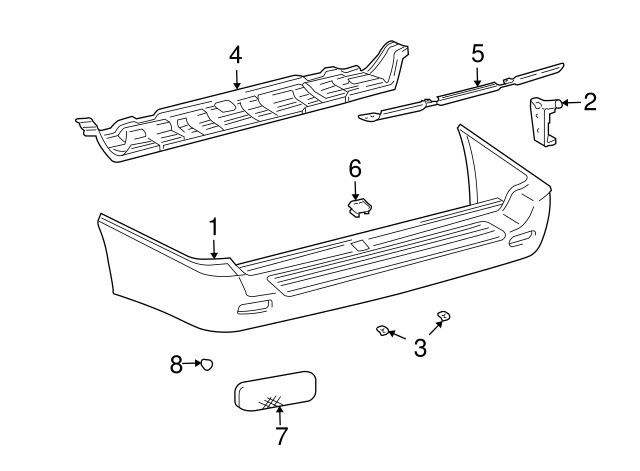 4
5
2
6
1
3
8
7