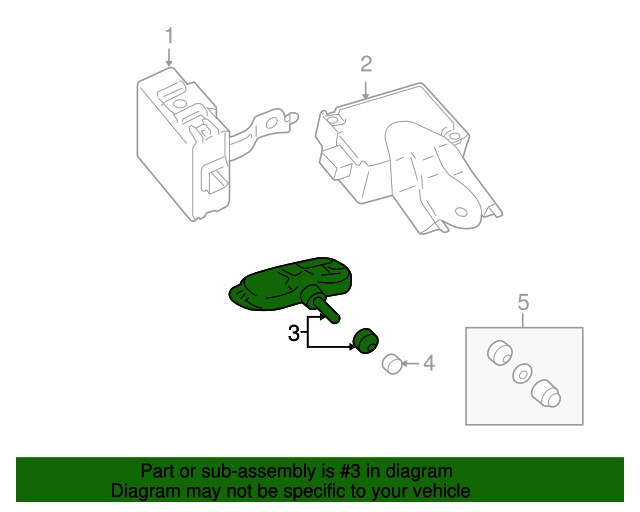 1

2

3

4

5

Part or sub-assembly is #3 in diagram
Diagram may not be specific to your vehicle