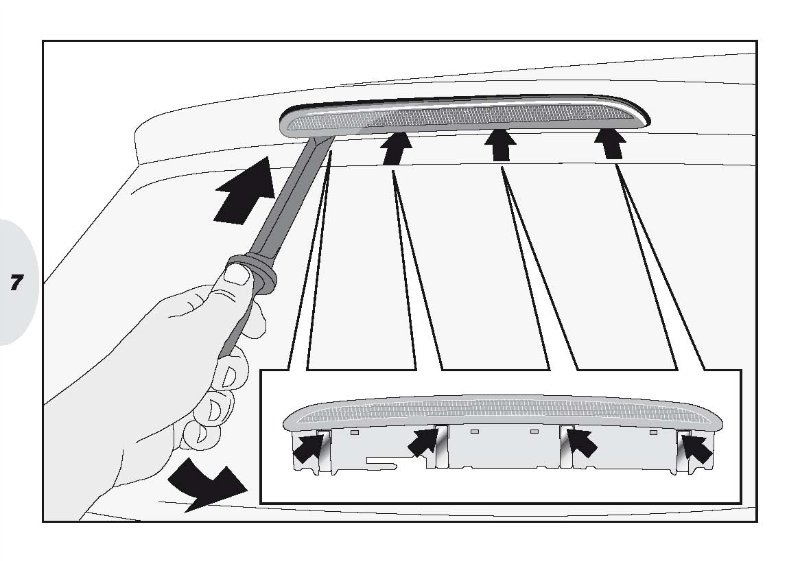 7