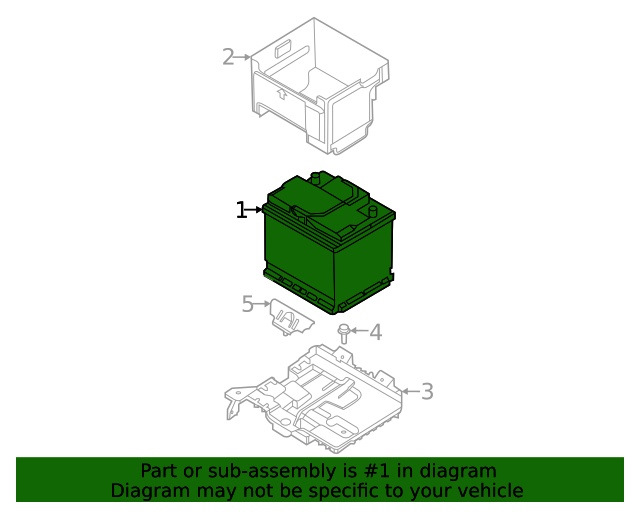 2
1
5
4
3

Part or sub-assembly is #1 in diagram
Diagram may not be specific to your vehicle