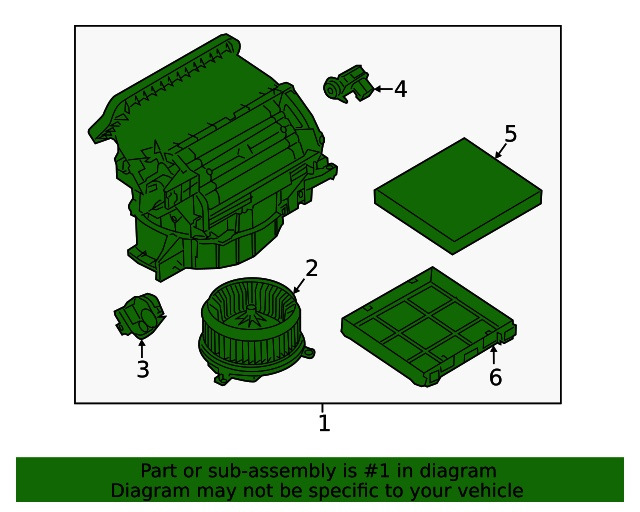 4
5
2
3
6
1

Part or sub-assembly is #1 in diagram
Diagram may not be specific to your vehicle