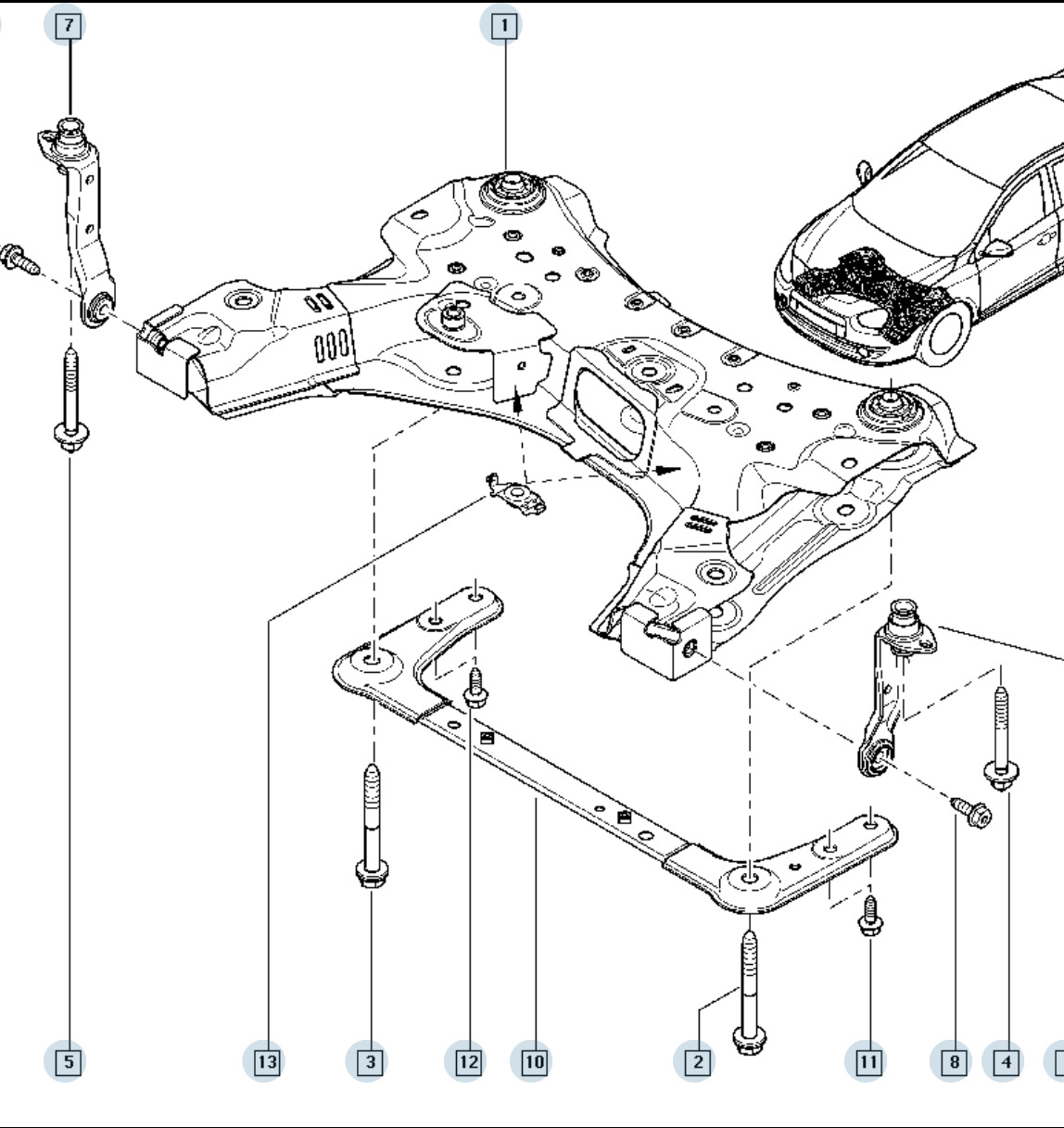 7
1
5
13
3
12
10
2
11
8
4