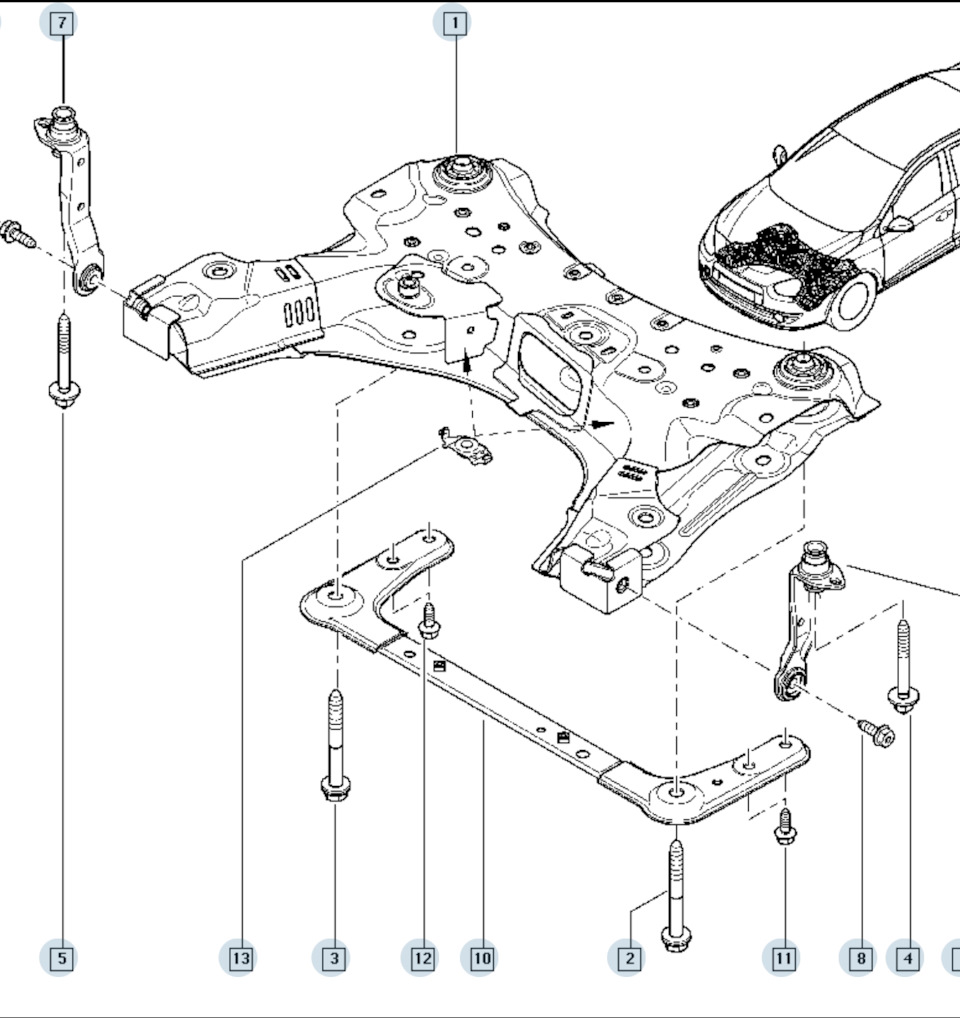 7
1
5
13
3
12
10
2
11
8
4