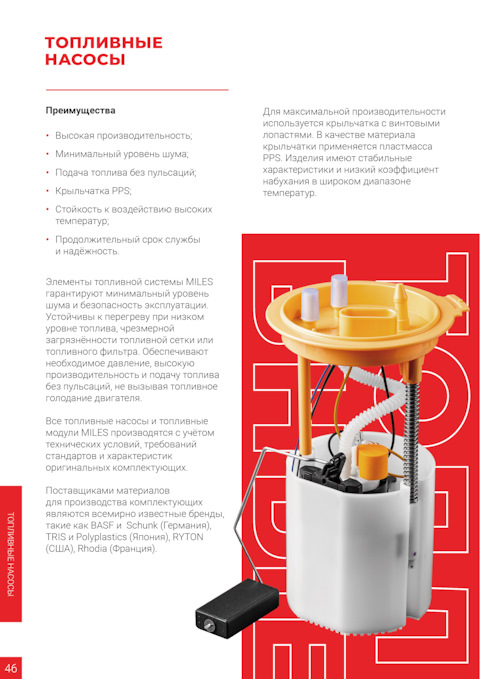 ТОПЛИВНЫЕ НАСОСЫ

Преимущества

• Высокая производительность;
• Минимальный уровень шума;
• Подача топлива без пульсаций;
• Крыльчатка PPS;
• Стойкость к воздействию высоких температур;
• Продолжительный срок службы и надёжность.

Элементы топливной системы MILES гарантируют минимальный уровень шума и безопасность эксплуатации. Устойчивы к перегреву при низком уровне топлива, чрезмерной загрязнённости топливной сетки или топливного фильтра. Обеспечивают необходимое давление, высокую производительность и подачу топлива без пульсаций, не вызывая топливное голодание двигателя.

Все топливные насосы и топливные модули MILES производятся с учётом технических условий, требований стандартов и характеристик оригинальных комплектующих.

Поставщиками материалов для производства комплектующих являются всемирно известные бренды, такие как BASF и Schunk (Германия), TRIS и Polyplastics (Япония), RYTON (США), Rhodia (Франция).

Для максимальной производительности используется крыльчатка с винтовыми лопастями. В качестве материала крыльчатки применяется пластмасса PPS. Изделия имеют стабильные характеристики и низкий коэффициент набухания в широком диапазоне температур.

ТОПЛИВНЫЕ НАСОСЫ

46