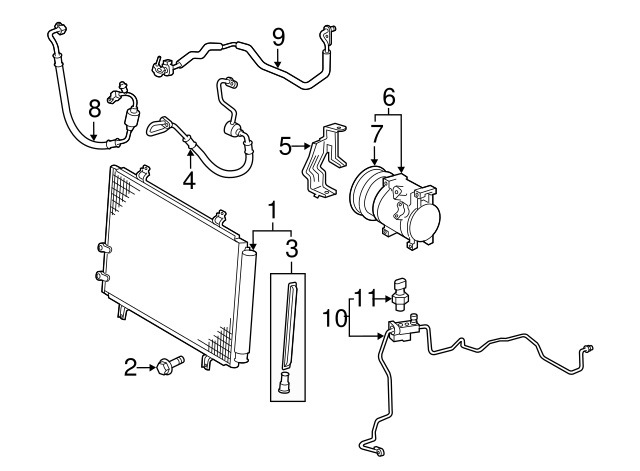 9
8
6
7
5
4
1
3
11
10
2