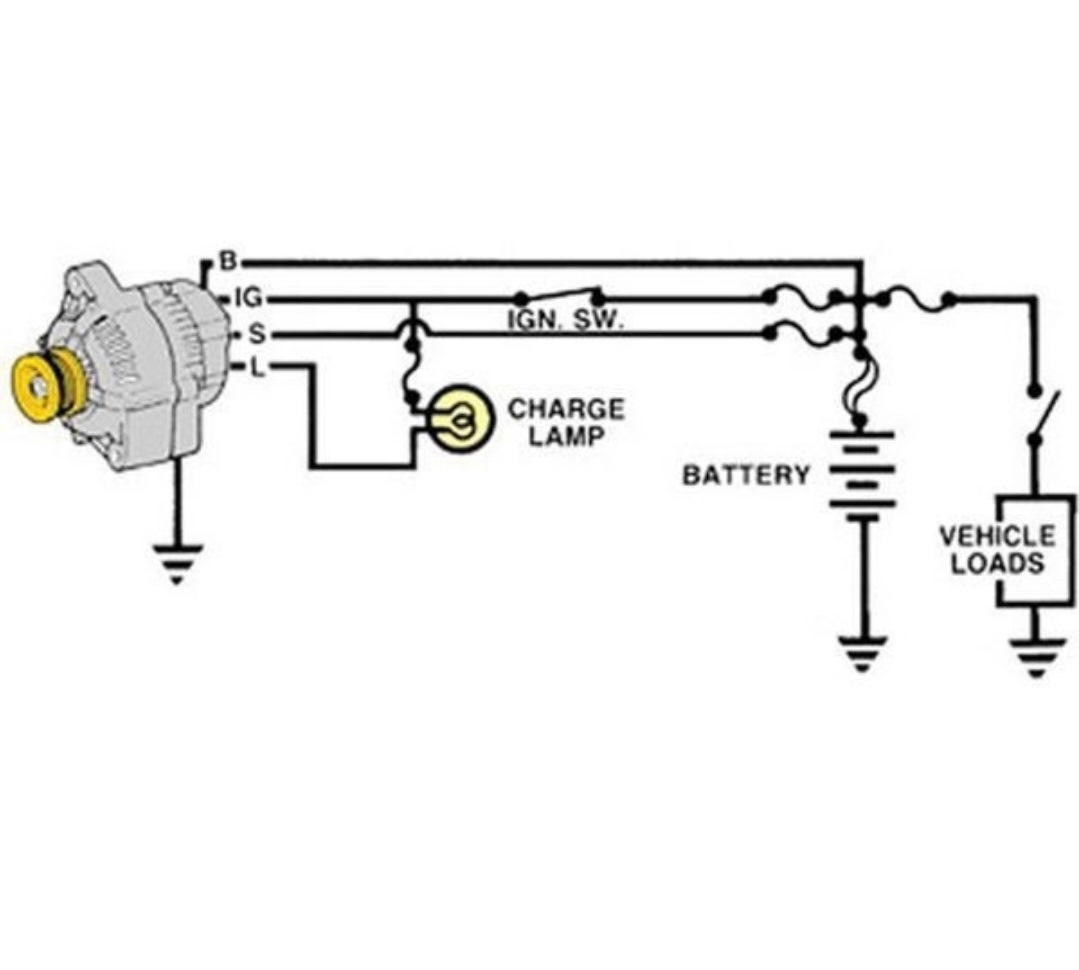 B
IG
S
L
IGN. SW.
CHARGE LAMP
BATTERY
VEHICLE LOADS