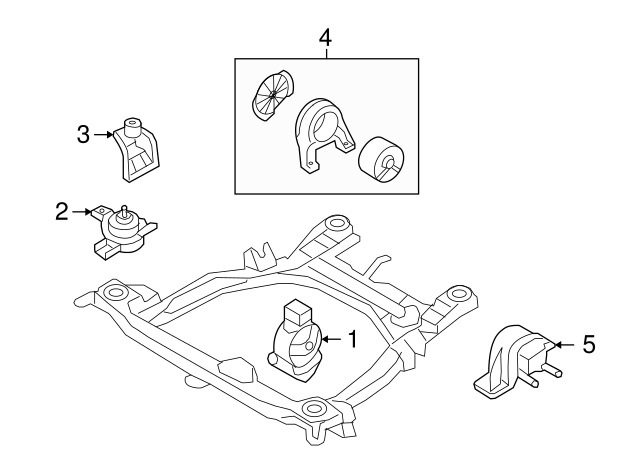 4
3
2
1
5