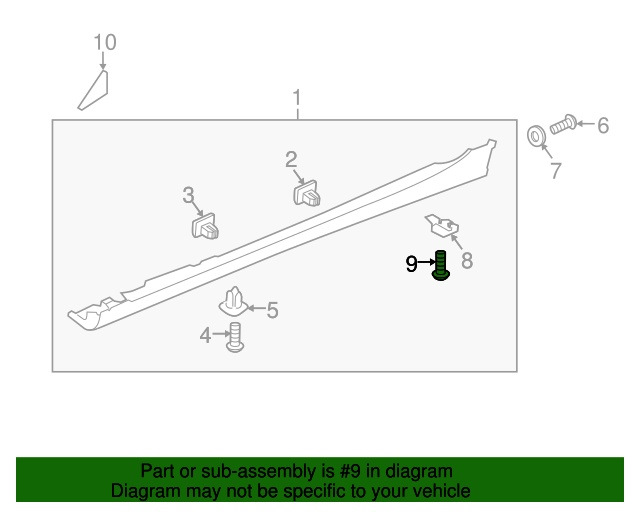 10
1
6
7
2
3
8
9
5
4

Part or sub-assembly is #9 in diagram
Diagram may not be specific to your vehicle