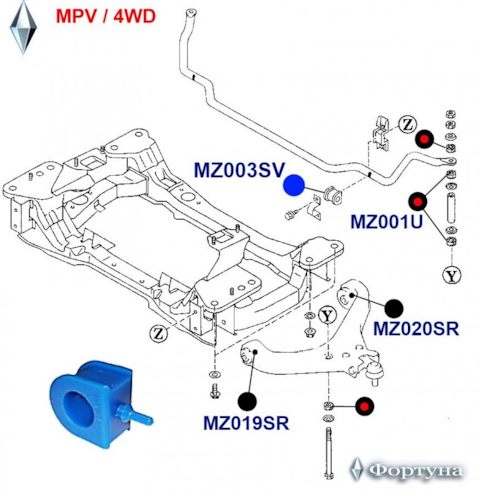 MPV / 4WD

Z

MZ003SV

MZ001U

Y

MZ020SR

Y

Z

MZ019SR

Фортуна