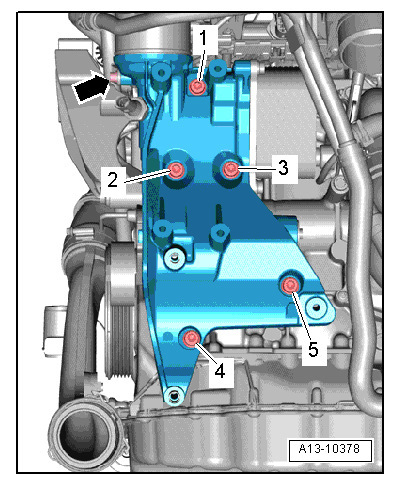 1
2
3
5
4
A13-10378