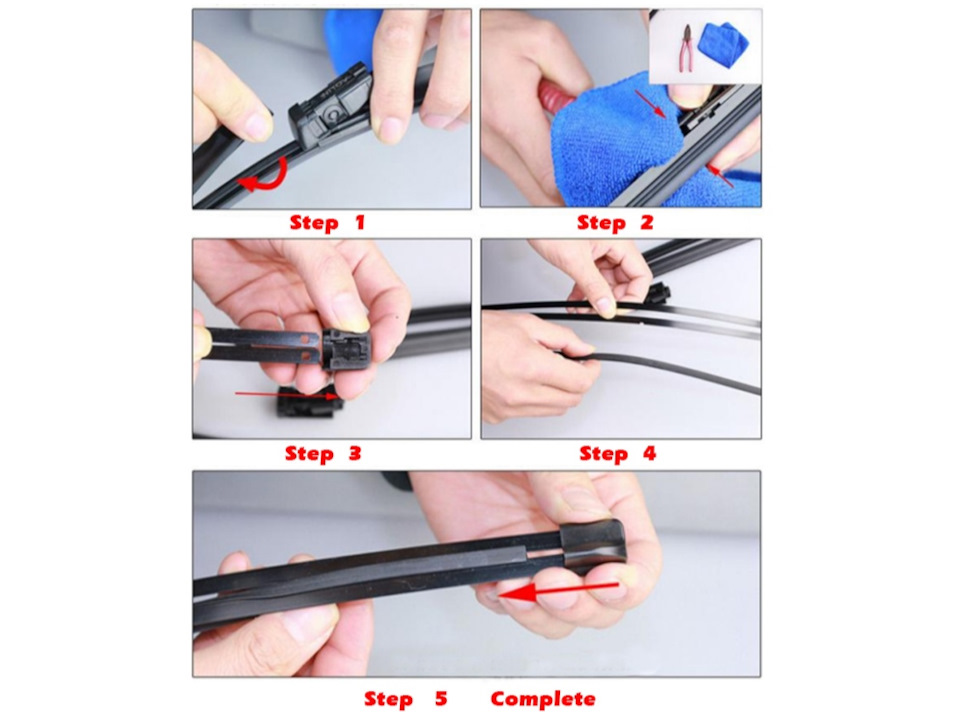 Step 1

Step 2

Step 3

Step 4

Step 5 Complete