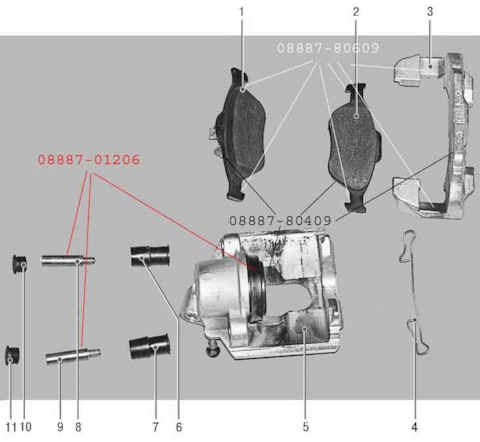 1
2
3
08887-80609
08887-01206
08887-80409
11 10 9 8 7 6 5 4