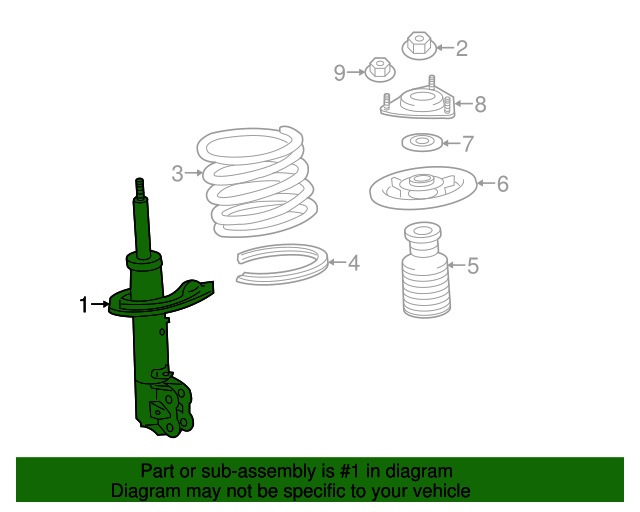 2
9
8
7
3
6
4
5
1

Part or sub-assembly is #1 in diagram
Diagram may not be specific to your vehicle