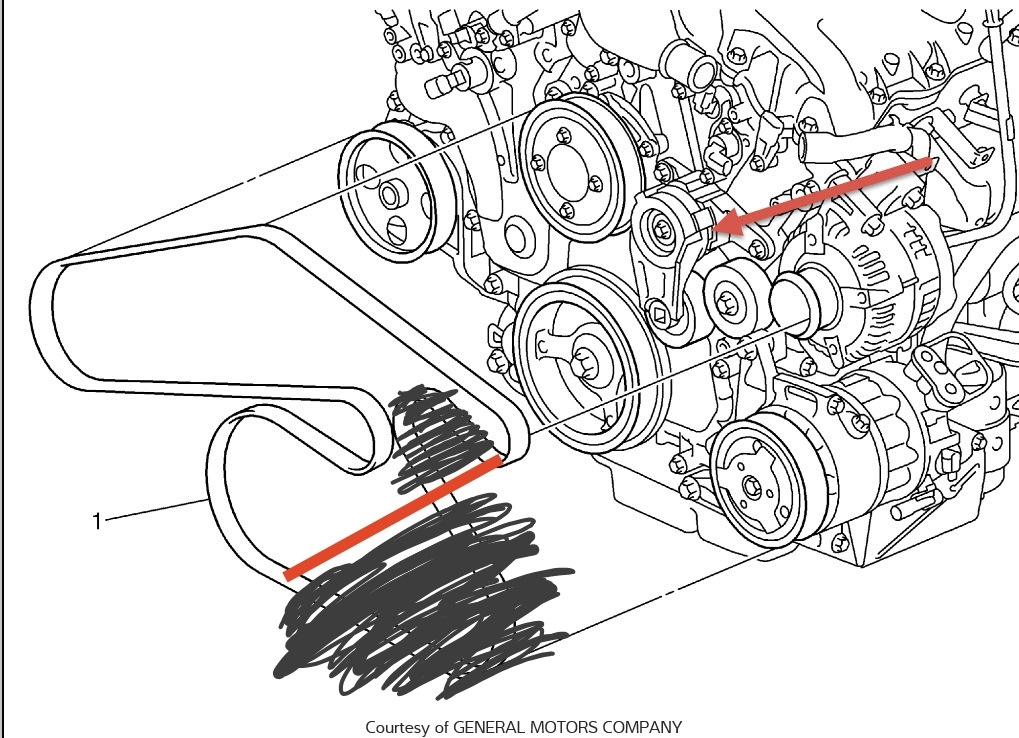 1

Courtesy of GENERAL MOTORS COMPANY