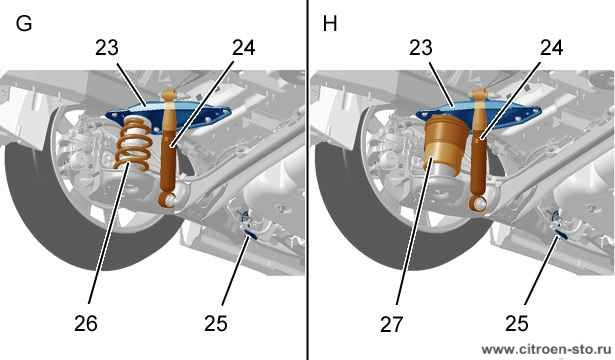 G

23

24

26

25

H

23

24

27

25

www.citroen-sto.ru