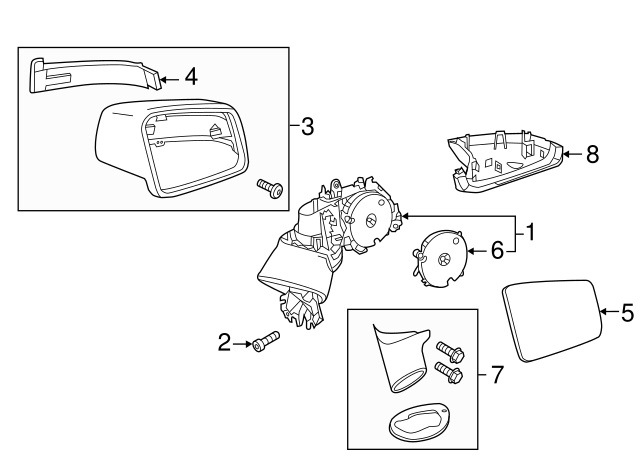 4
3
8
1
6
5
2
7