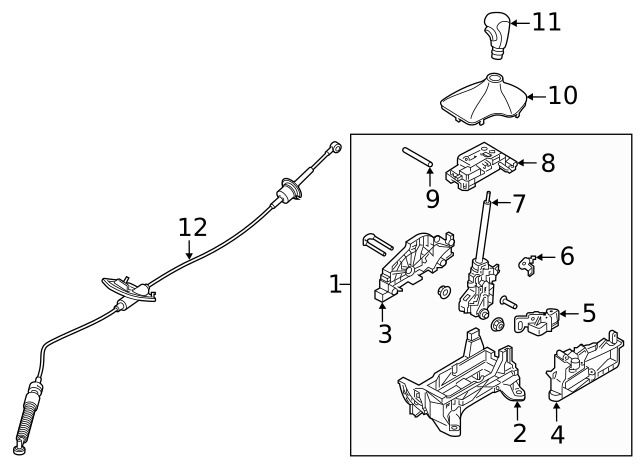 11
10
8
9
7
12
6
1
5
3
2
4