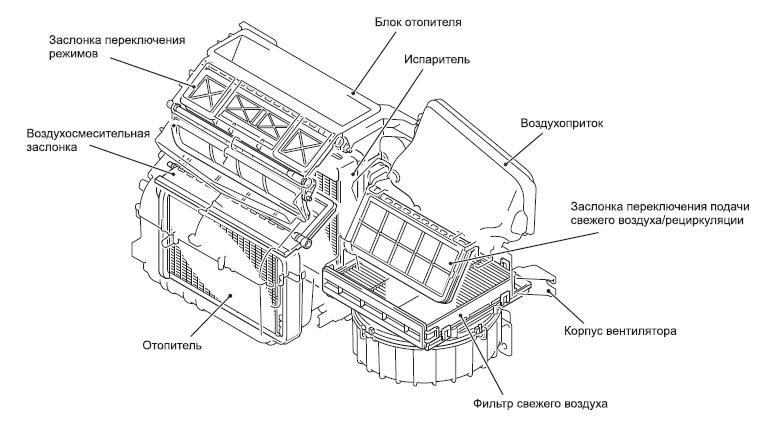 Блок отопителя

Заслонка переключения режимов

Испаритель

Воздухоприток

Воздухосмесительная заслонка

Заслонка переключения подачи свежего воздуха/рециркуляции

Корпус вентилятора

Отопитель

Фильтр свежего воздуха