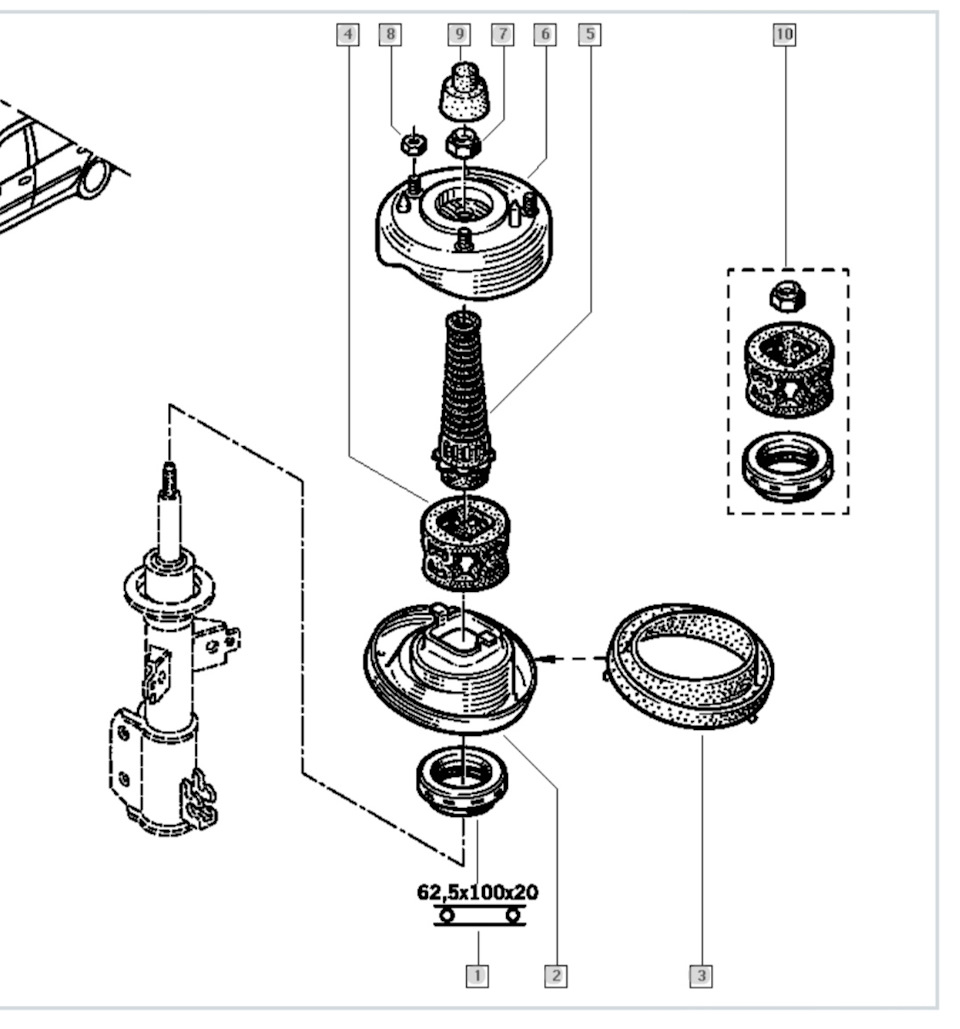 4
8
9
7
6
5
10
62,5x100x20
1
2
3