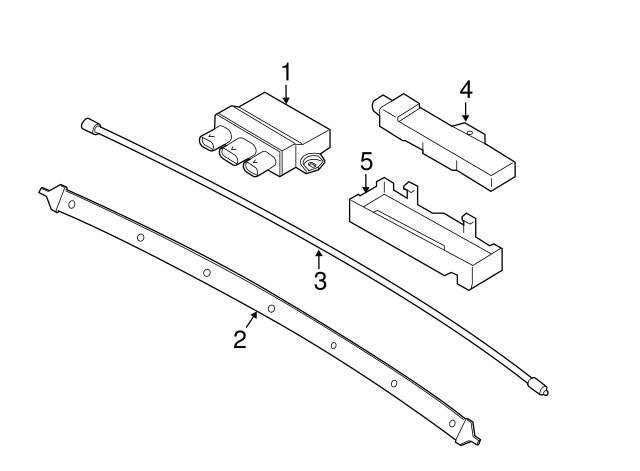 1
4
5
3
2