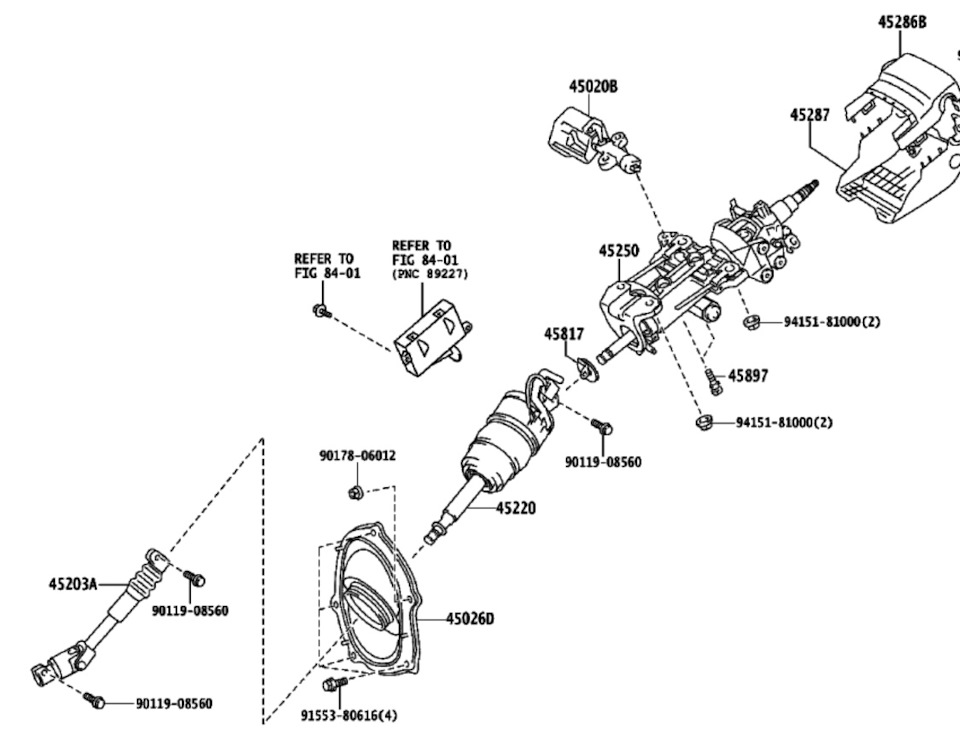 45286B

45020B

45287

REFER TO
FIG 84-01

REFER TO
FIG 84-01
(PNC 89227)

45250

94151-81000(2)

45817

45897

94151-81000(2)

90119-08560

90178-06012

45220

45203A

90119-08560

45026D

90119-08560

91553-80616(4)