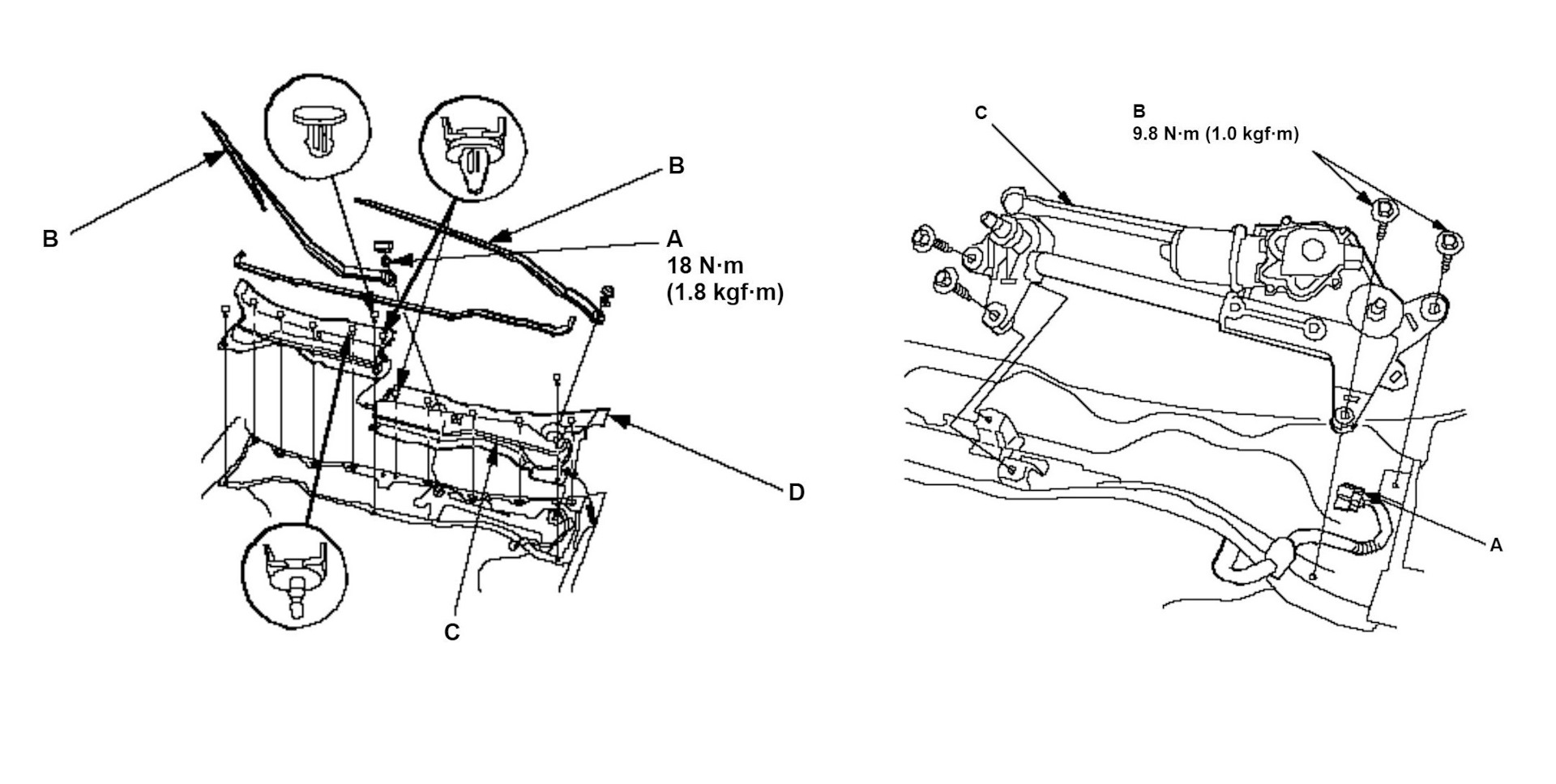 B

B

A
18 N·m
(1.8 kgf·m)

D

C

C

B
9.8 N·m (1.0 kgf·m)

A