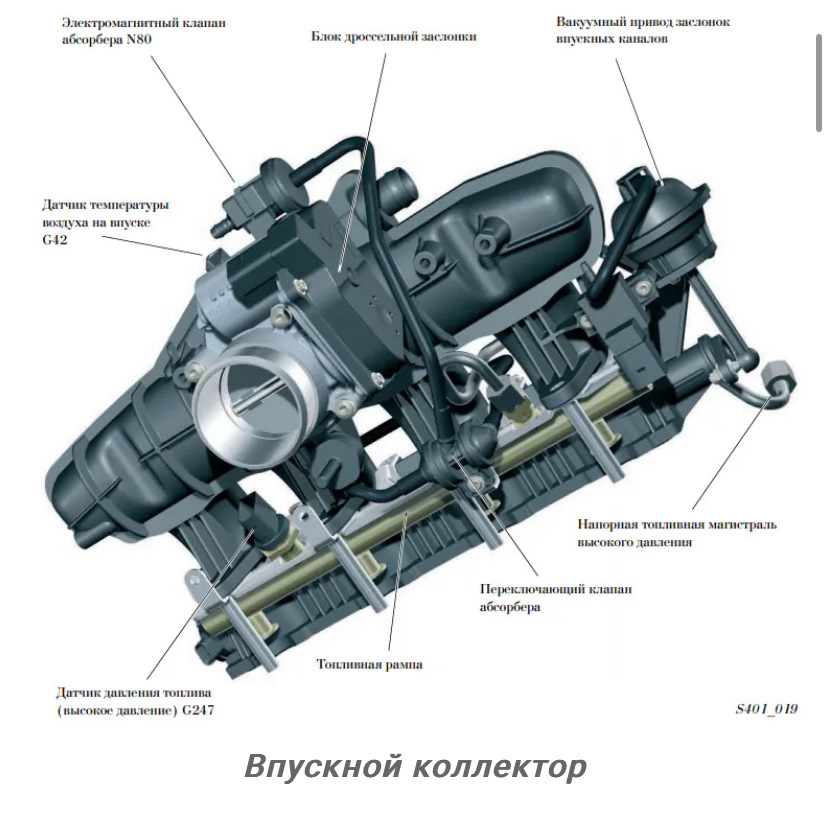 Электромагнитный клапан абсорбера N80

Блок дроссельной заслонки

Вакуумный привод заслонок впускных каналов

Датчик температуры воздуха на впуске G42

Напорная топливная магистраль высокого давления

Переключающий клапан абсорбера

Топливная рампа

Датчик давления топлива (высокое давление) G247

S401_019

Впускной коллектор