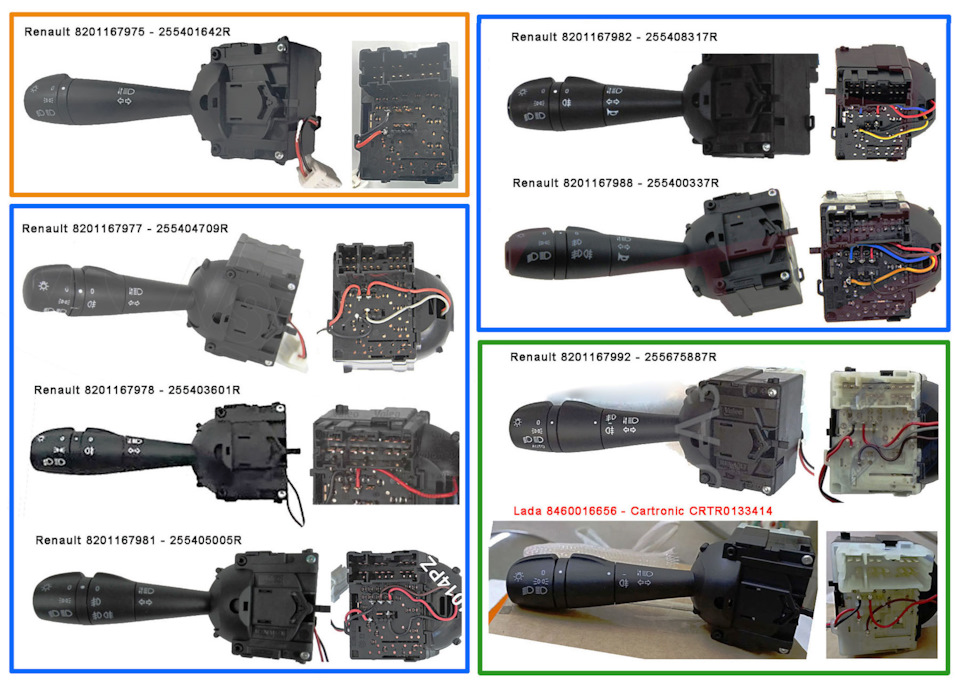 Renault 8201167975 - 255401642R

Renault 8201167977 - 255404709R

Renault 8201167978 - 255403601R

Renault 8201167981 - 255405005R

Renault 8201167982 - 255408317R

Renault 8201167988 - 255400337R

Renault 8201167992 - 255675887R

Lada 8460016656 - Cartronic CRTR0133414