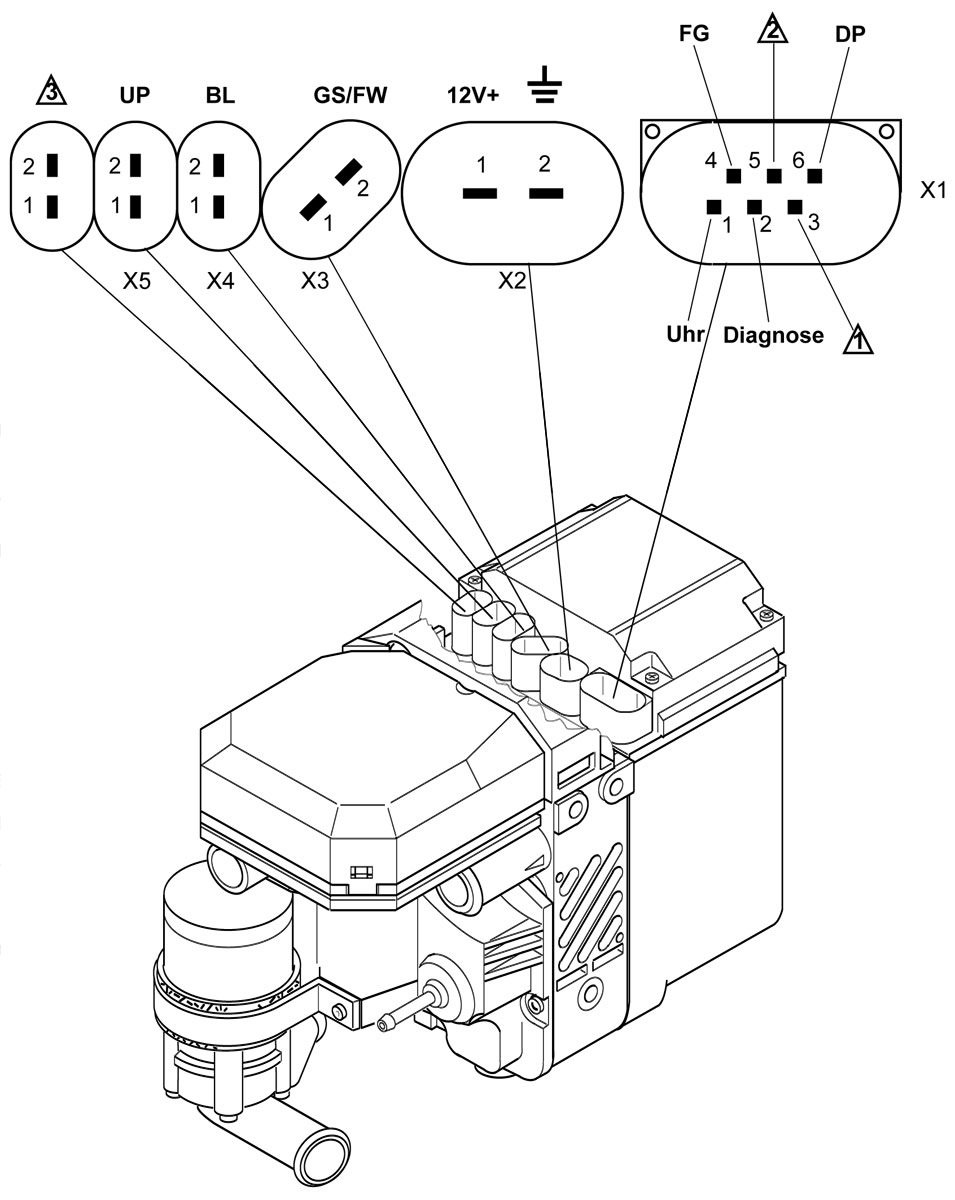 3 UP BL GS/FW 12V+

2 1 2 1 2 1 2 1 1 2

X5 X4 X3 X2

FG 2 DP

4 5 6

1 2 3

X1

Uhr Diagnose 1