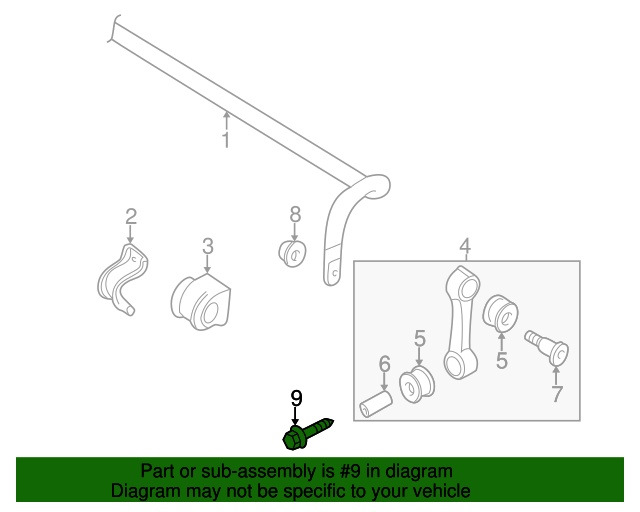 1
2
3
8
4
5
5
6
7
9

Part or sub-assembly is #9 in diagram
Diagram may not be specific to your vehicle