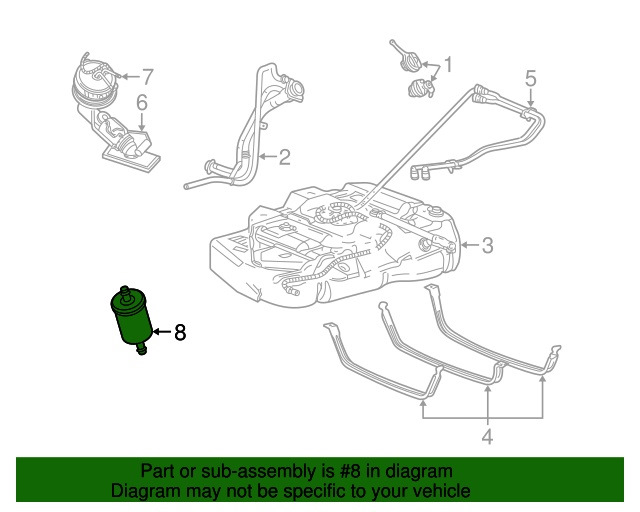 7
6
2
1
5
3
8
4

Part or sub-assembly is #8 in diagram
Diagram may not be specific to your vehicle