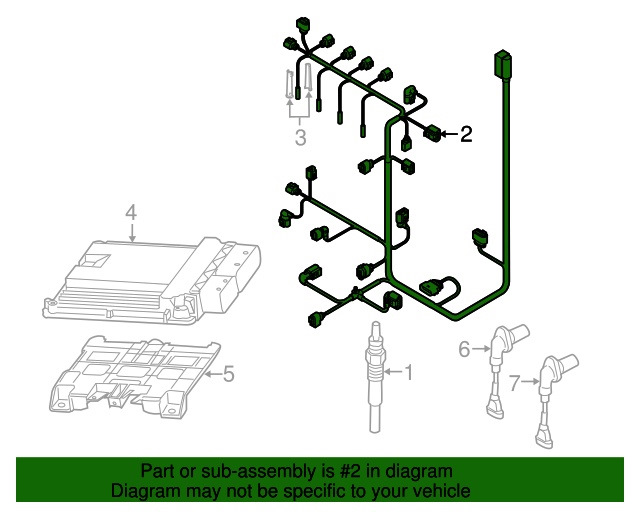 3
2
4
5
1
6
7

Part or sub-assembly is #2 in diagram
Diagram may not be specific to your vehicle