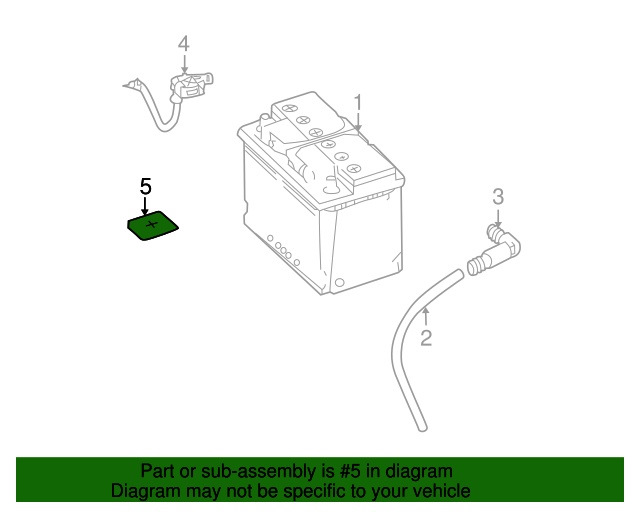 4

1

5

+

3

2

Part or sub-assembly is #5 in diagram
Diagram may not be specific to your vehicle